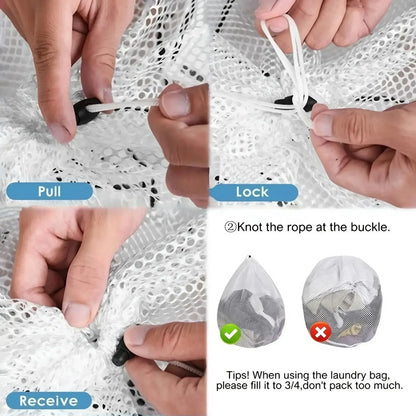 Pull

Lock

Receive

②Knot the rope at the buckle.

Tips! When using the laundry bag, please fill it to 3/4,don't pack too much.