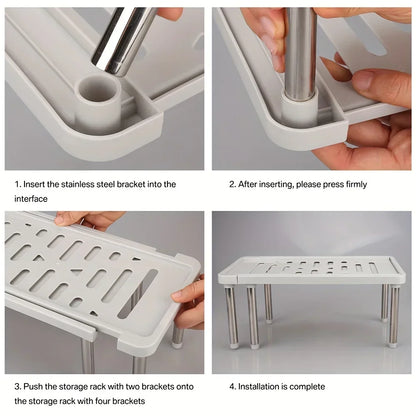 1. Insert the stainless steel bracket into the interface

2. After inserting, please press firmly

3. Push the storage rack with two brackets onto the storage rack with four brackets

4. Installation is complete