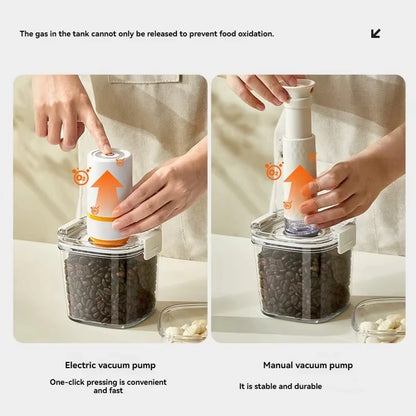 The gas in the tank cannot only be released to prevent food oxidation.

$O_2$

$O_2$

Electric vacuum pump

One-click pressing is convenient and fast

Manual vacuum pump

It is stable and durable